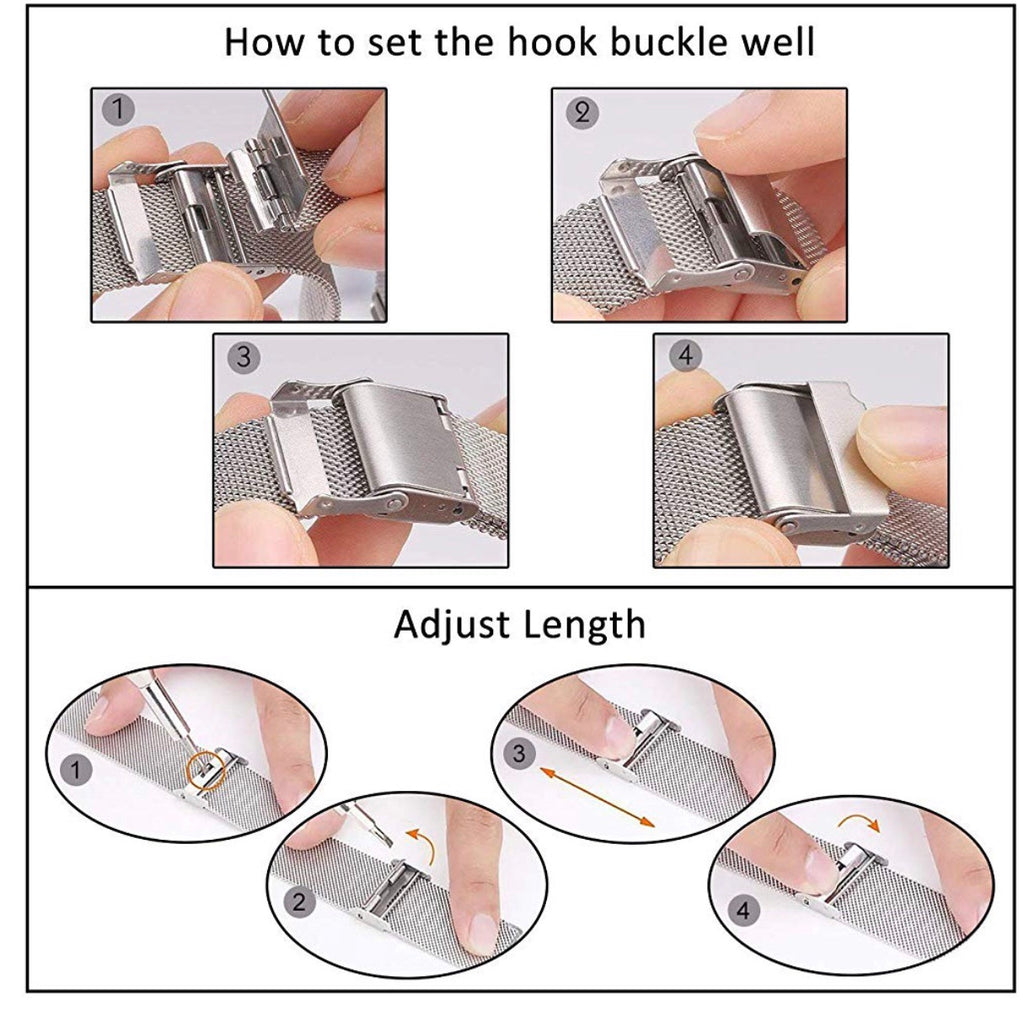 How to set the hook buckle well

1

2

3

4

Adjust Length

1

2

3

4